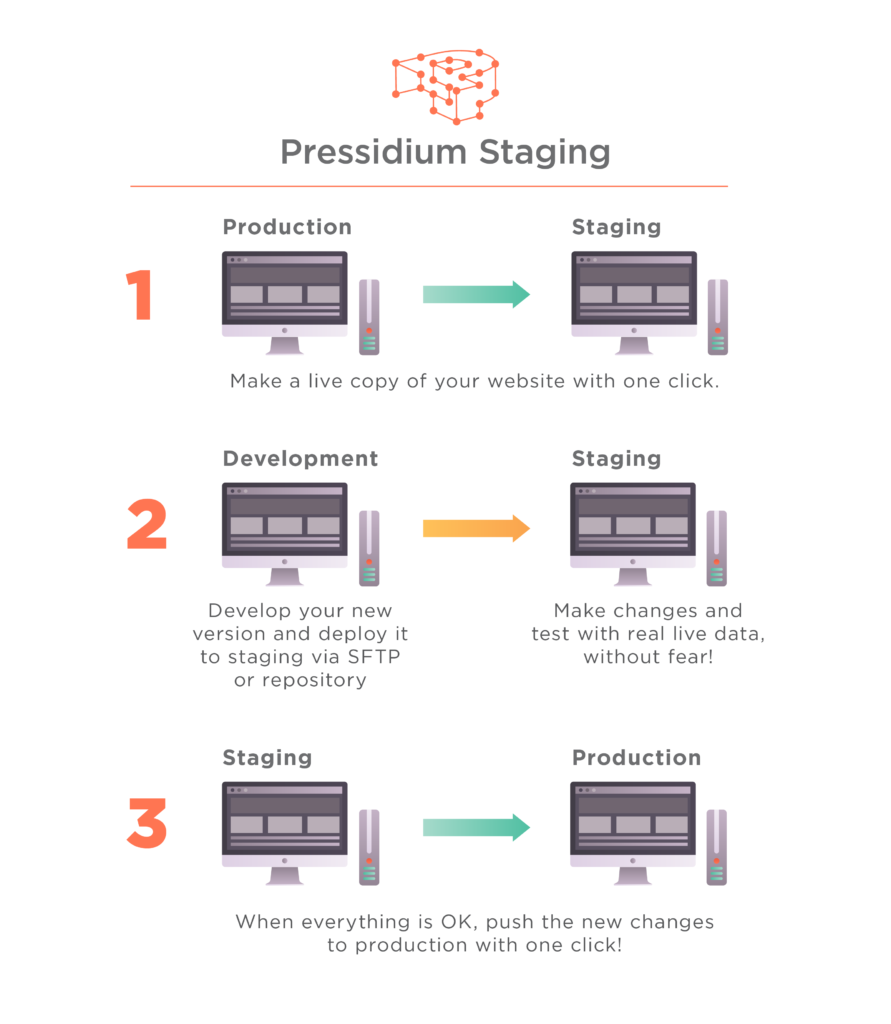 Pressidium Staging

1

Production

Staging

Make a live copy of your website with one click.

2

Development

Staging

Develop your new version and deploy it to staging via SFTP or repository

Make changes and test with real live data, without fear!

3

Staging

Production

When everything is OK, push the new changes to production with one click!